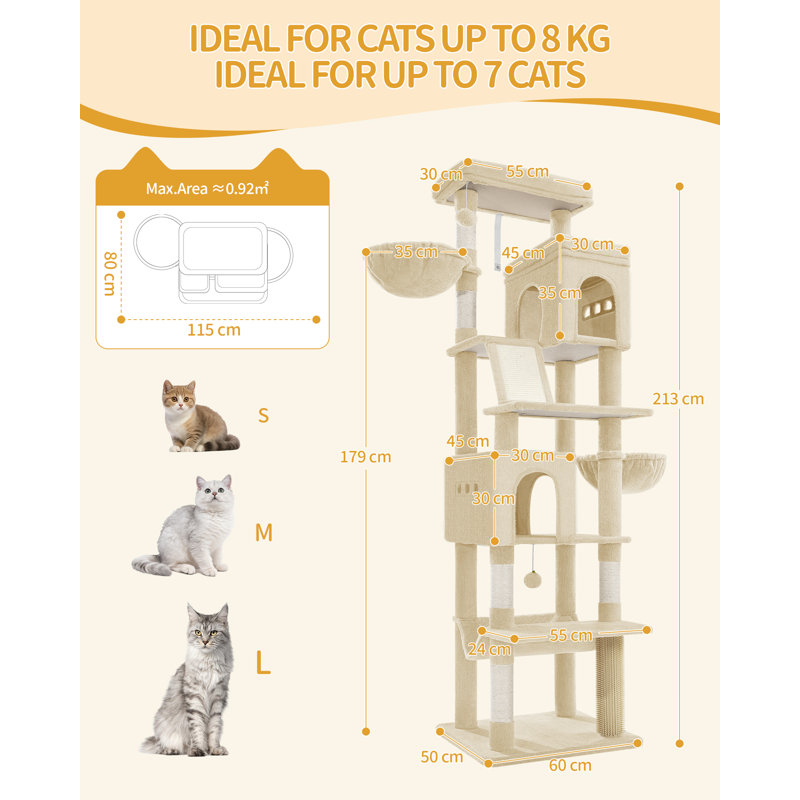 IDEAL FOR CATS UP TO 8 KG
IDEAL FOR UP TO 7 CATS

Max.Area ≈0.92m²

80 cm

115 cm

S

M

L

30 cm
55 cm
35 cm
45 cm
30 cm
35 cm
213 cm
179 cm
45 cm
30 cm
30 cm
55 cm
24 cm
50 cm
60 cm