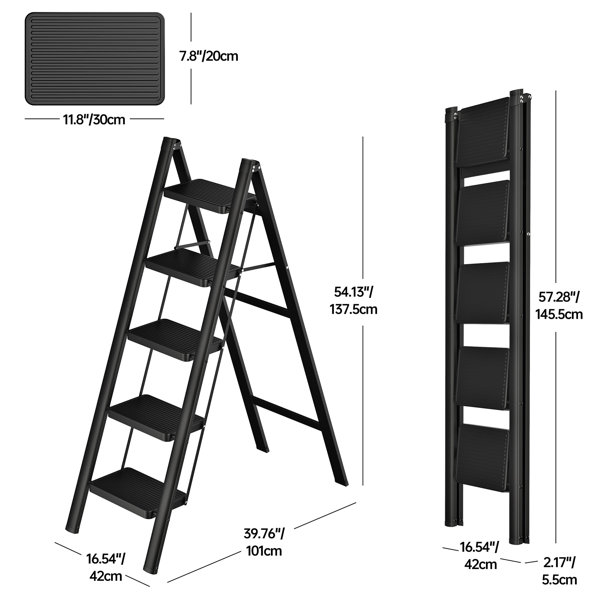 7.8"/20cm

11.8"/30cm

54.13"/
137.5cm

57.28"/
145.5cm

39.76"/
101cm

16.54"/
42cm

16.54"/
42cm

2.17"/
5.5cm