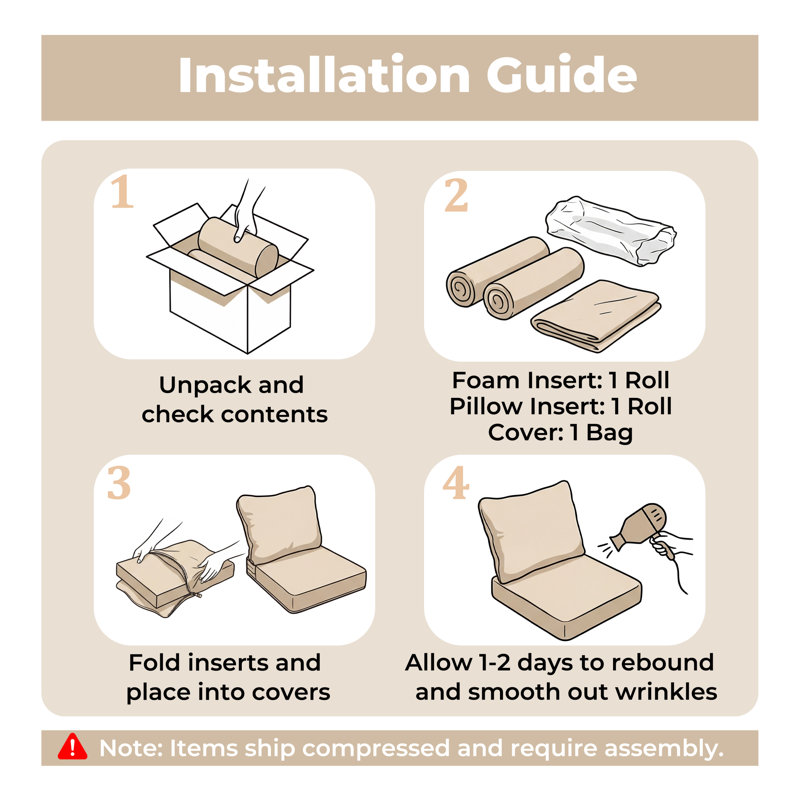 Installation Guide

1

Unpack and check contents

2

Foam Insert: 1 Roll
Pillow Insert: 1 Roll
Cover: 1 Bag

3

Fold inserts and place into covers

4

Allow 1-2 days to rebound and smooth out wrinkles

Note: Items ship compressed and require assembly.