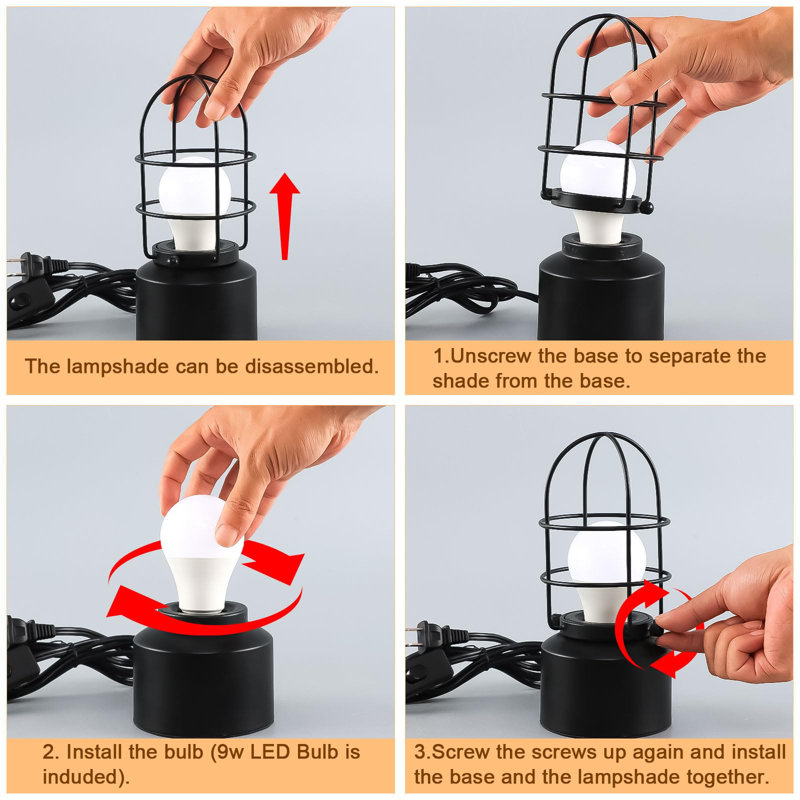 The lampshade can be disassembled.

1.Unscrew the base to separate the shade from the base.

2. Install the bulb (9w LED Bulb is induded).

3.Screw the screws up again and install the base and the lampshade together.