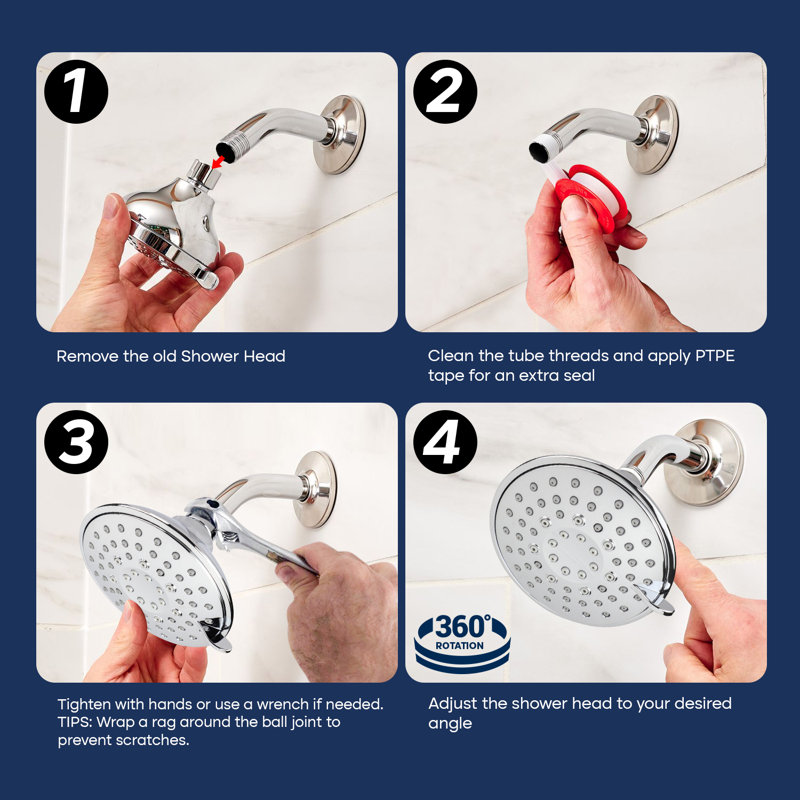 1

Remove the old Shower Head

2

Clean the tube threads and apply PTPE tape for an extra seal

3

Tighten with hands or use a wrench if needed. TIPS: Wrap a rag around the ball joint to prevent scratches.

4

360° ROTATION

Adjust the shower head to your desired angle