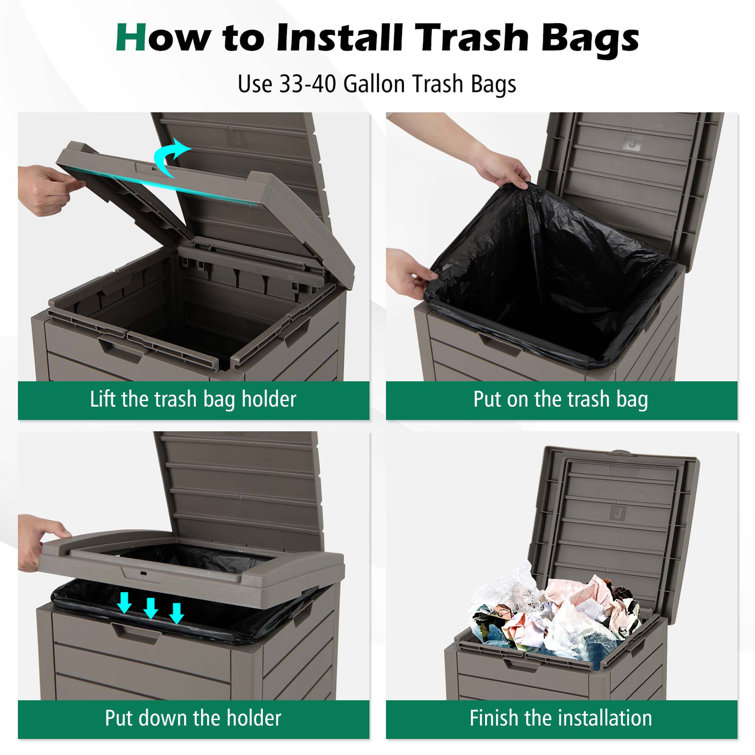 How to Install Trash Bags

Use 33-40 Gallon Trash Bags

Lift the trash bag holder

Put on the trash bag

Put down the holder

Finish the installation