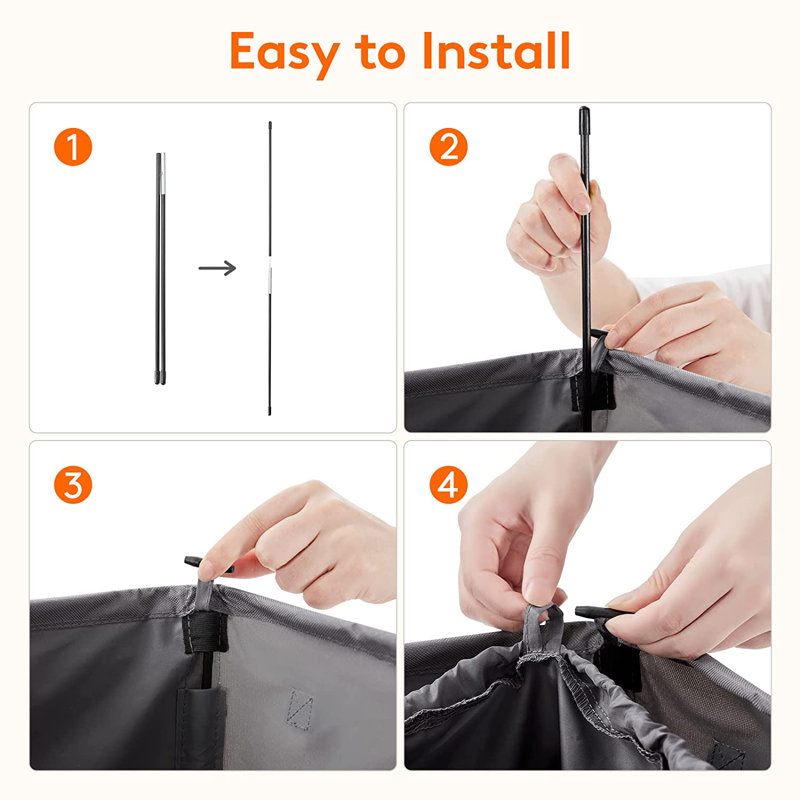 Easy to Install

1

2

3

4