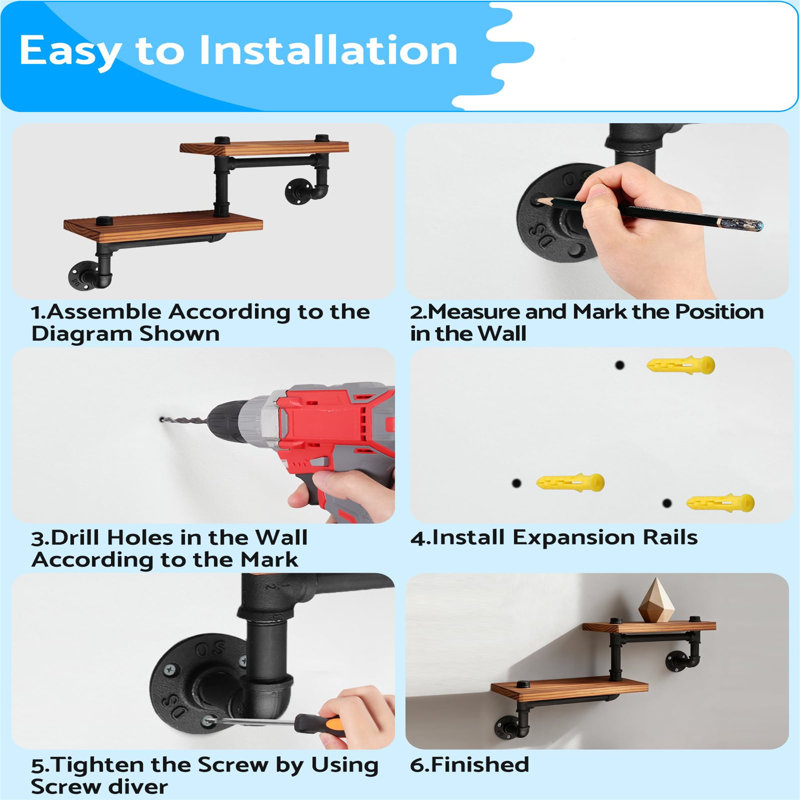 Easy to Installation

1.Assemble According to the Diagram Shown

2.Measure and Mark the Position in the Wall

3.Drill Holes in the Wall According to the Mark

4.Install Expansion Rails

5.Tighten the Screw by Using Screw diver

6.Finished