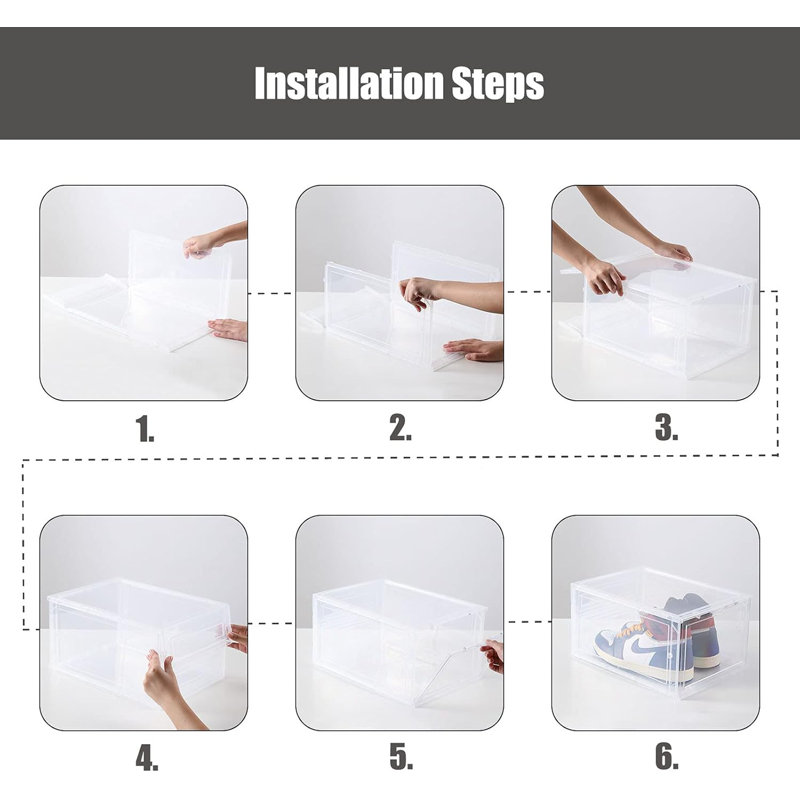 Installation Steps

1.

2.

3.

4.

5.

6.