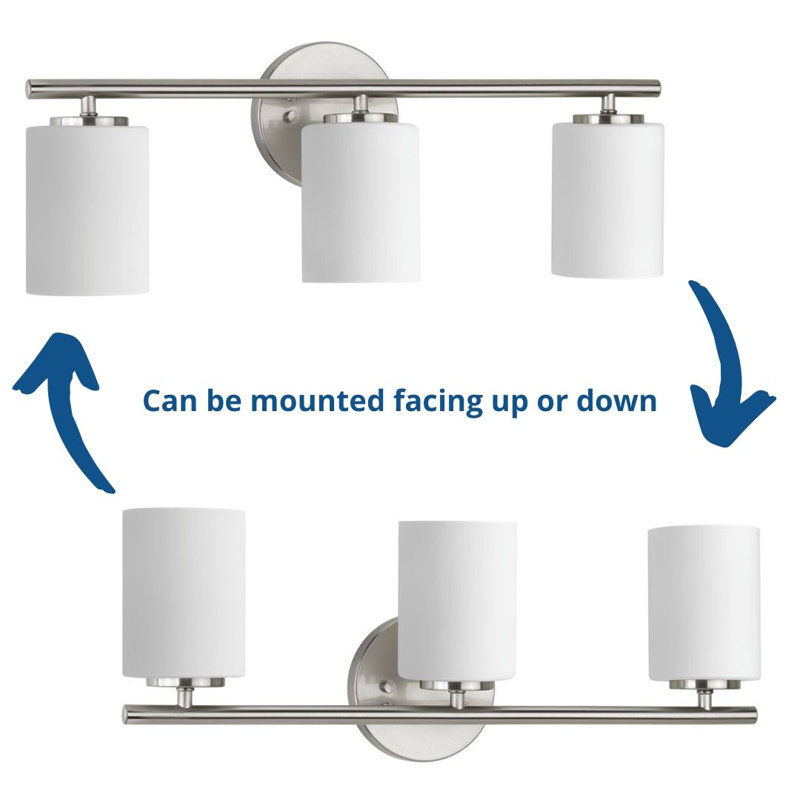 Can be mounted facing up or down