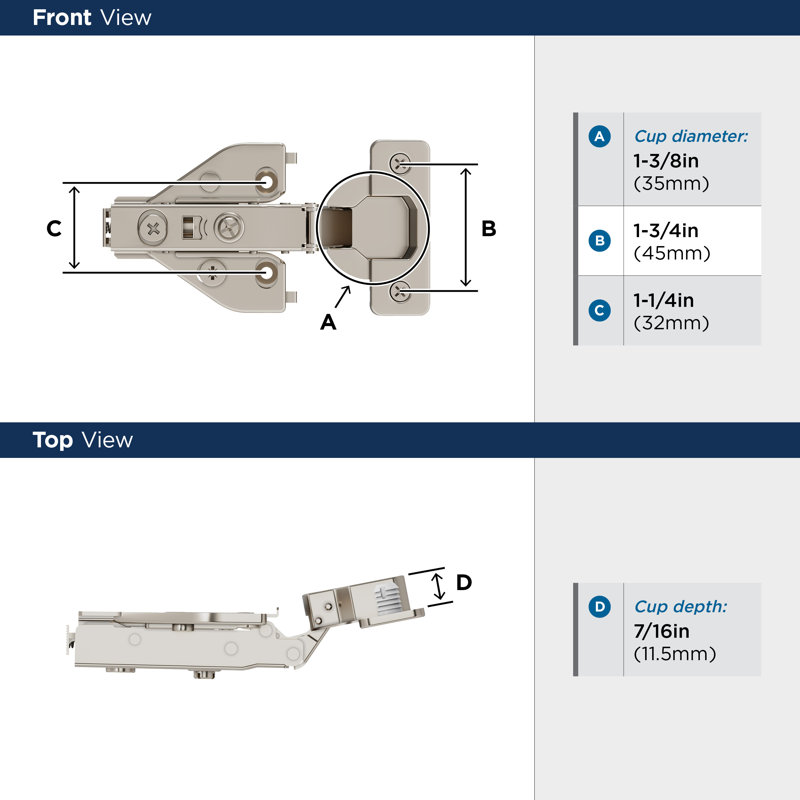 Front View

C

B

A

| A | Cup diameter: 1-3/8in (35mm) |
|---|---|
| B | 1-3/4in (45mm) |
| C | 1-1/4in (32mm) |

Top View

D

| D | Cup depth: 7/16in (11.5mm) |
|---|---|