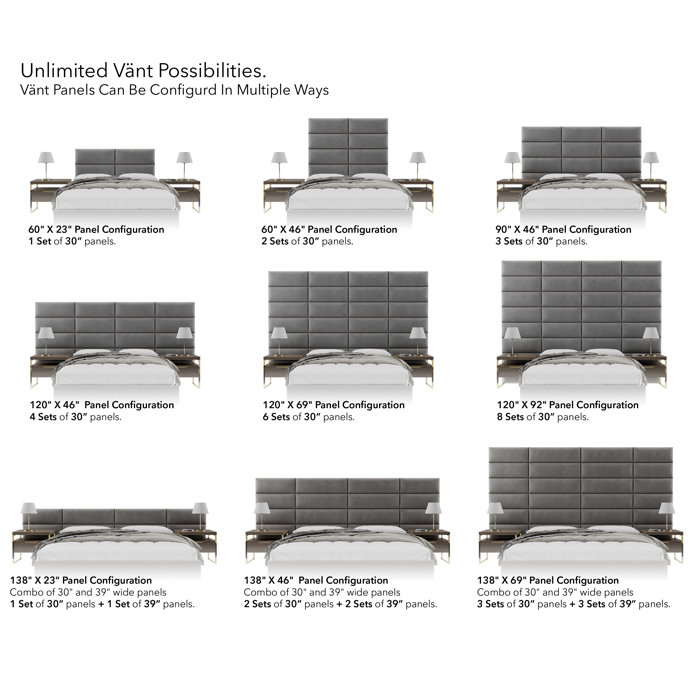 Unlimited Vänt Possibilities.
Vänt Panels Can Be Configurd In Multiple Ways

60" X 23" Panel Configuration
1 Set of 30" panels.

60" X 46" Panel Configuration
2 Sets of 30" panels.

90" X 46" Panel Configuration
3 Sets of 30" panels.

120" X 46" Panel Configuration
4 Sets of 30" panels.

120" X 69" Panel Configuration
6 Sets of 30" panels.

120" X 92" Panel Configuration
8 Sets of 30" panels.

138" X 23" Panel Configuration
Combo of 30" and 39" wide panels
1 Set of 30" panels + 1 Set of 39" panels.

138" X 46" Panel Configuration
Combo of 30" and 39" wide panels
2 Sets of 30" panels + 2 Sets of 39" panels.

138" X 69" Panel Configuration
Combo of 30" and 39" wide panels
3 Sets of 30" panels + 3 Sets of 39" panels.