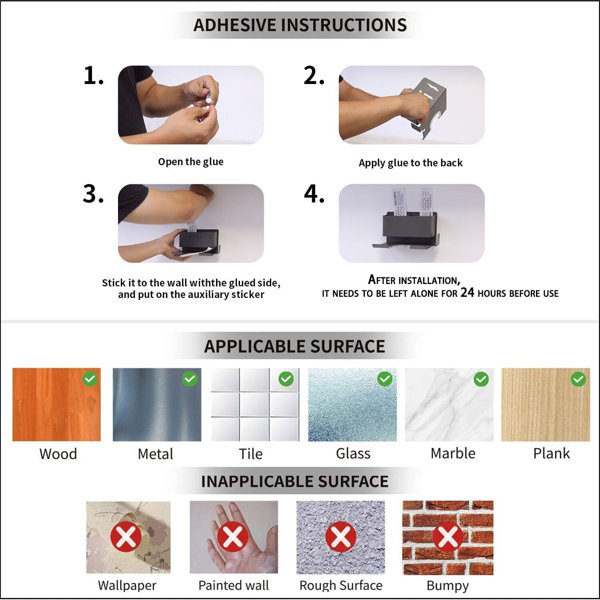 ADHESIVE INSTRUCTIONS

1.

Open the glue

2.

Apply glue to the back

3.

Stick it to the wall withthe glued side, and put on the auxiliary sticker

4.

AFTER INSTALLATION, IT NEEDS TO BE LEFT ALONE FOR 24 HOURS BEFORE USE

APPLICABLE SURFACE

Wood

Metal

Tile

Glass

Marble

Plank

INAPPLICABLE SURFACE

Wallpaper

Painted wall

Rough Surface

Bumpy