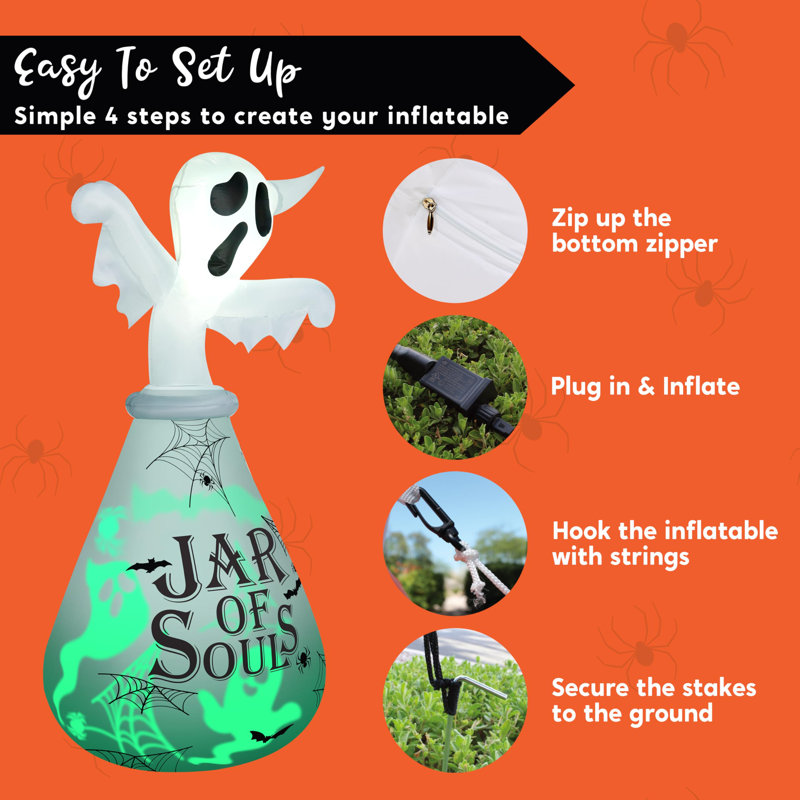 Easy To Set Up
Simple 4 steps to create your inflatable

JAR OF SOULS

Zip up the bottom zipper

Plug in & Inflate

Hook the inflatable with strings

Secure the stakes to the ground