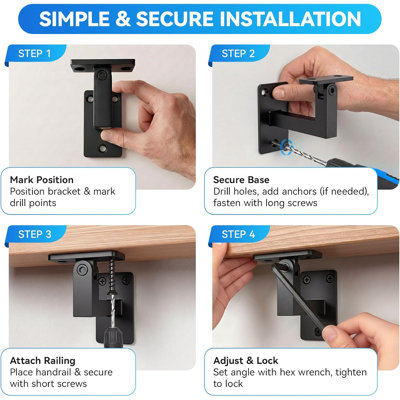 SIMPLE & SECURE INSTALLATION

STEP 1

Mark Position
Position bracket & mark drill points

STEP 2

Secure Base
Drill holes, add anchors (if needed), fasten with long screws

STEP 3

Attach Railing
Place handrail & secure with short screws

STEP 4

Adjust & Lock
Set angle with hex wrench, tighten to lock