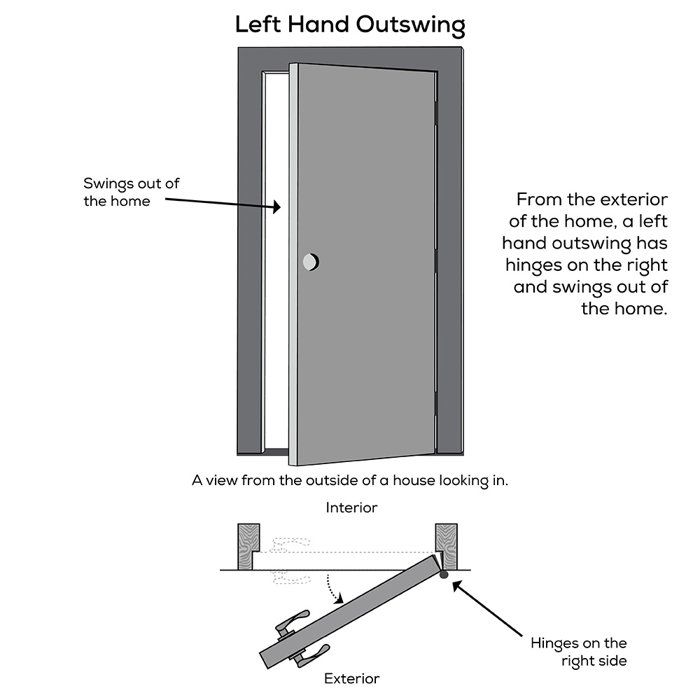 Left Hand Outswing

Swings out of the home

From the exterior of the home, a left hand outswing has hinges on the right and swings out of the home.

A view from the outside of a house looking in.

Interior

Hinges on the right side

Exterior