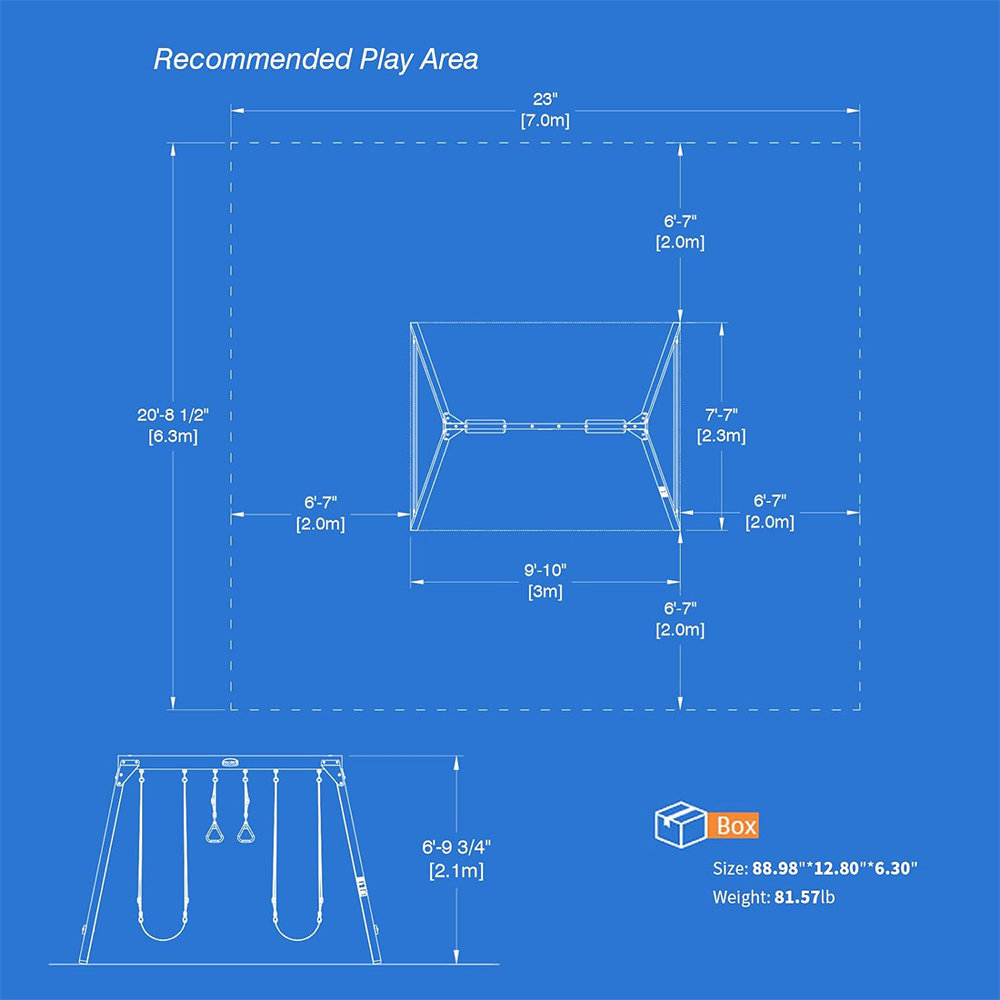 Recommended Play Area

23"
[7.0m]

6'-7"
[2.0m]

20'-8 1/2"
[6.3m]

7'-7"
[2.3m]

6'-7"
[2.0m]

6'-7"
[2.0m]

9'-10"
[3m]

6'-7"
[2.0m]

6'-9 3/4"
[2.1m]

Box

Size: 88.98"*12.80"*6.30"
Weight: 81.57lb