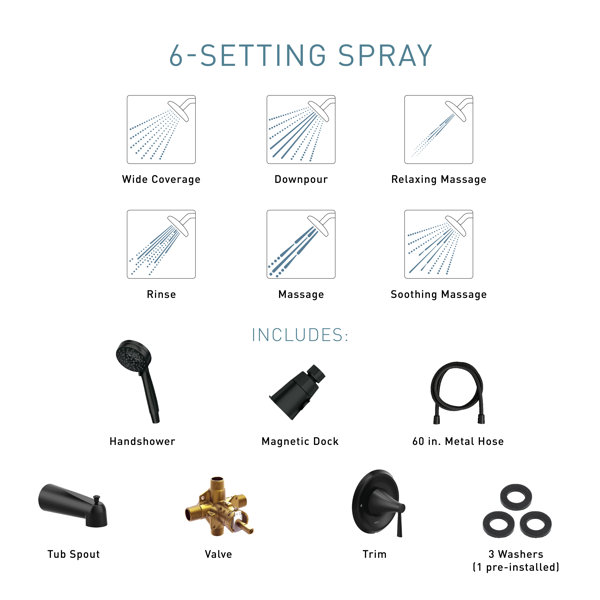 6-SETTING SPRAY

Wide Coverage

Downpour

Relaxing Massage

Rinse

Massage

Soothing Massage

INCLUDES:

Handshower

Magnetic Dock

60 in. Metal Hose

Tub Spout

Valve

Trim

3 Washers
(1 pre-installed)