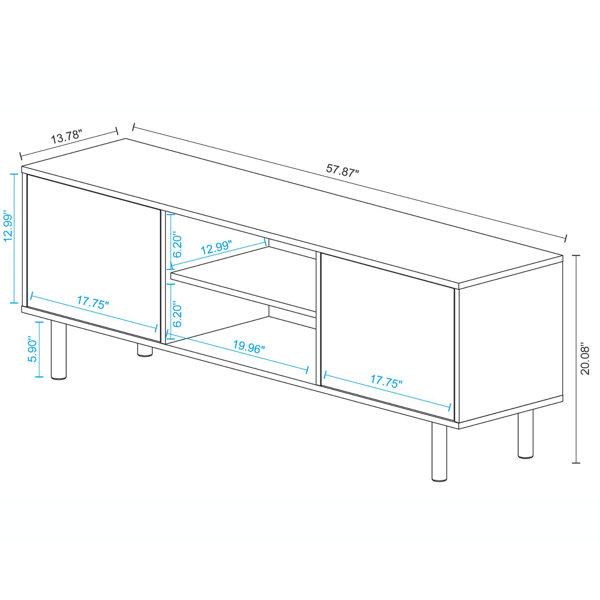 13.78"
57.87"
12.99"
6.20"
12.99"
17.75"
6.20"
5.90"
19.96"
17.75"
20.08"