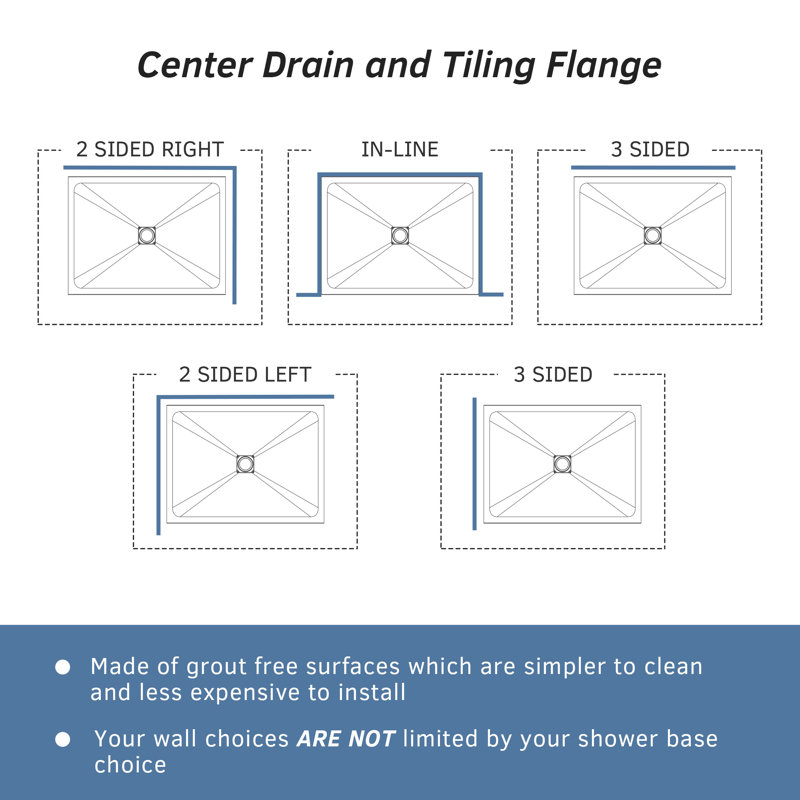 Center Drain and Tiling Flange

2 SIDED RIGHT

IN-LINE

3 SIDED

2 SIDED LEFT

3 SIDED

● Made of grout free surfaces which are simpler to clean and less expensive to install

● Your wall choices ARE NOT limited by your shower base choice