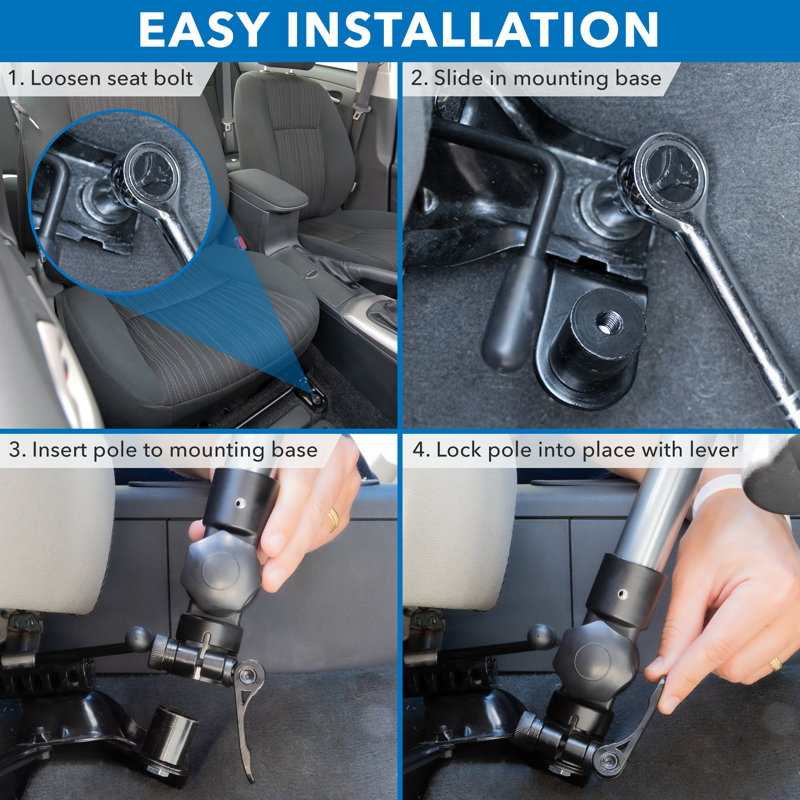 EASY INSTALLATION

1. Loosen seat bolt

2. Slide in mounting base

3. Insert pole to mounting base

4. Lock pole into place with lever