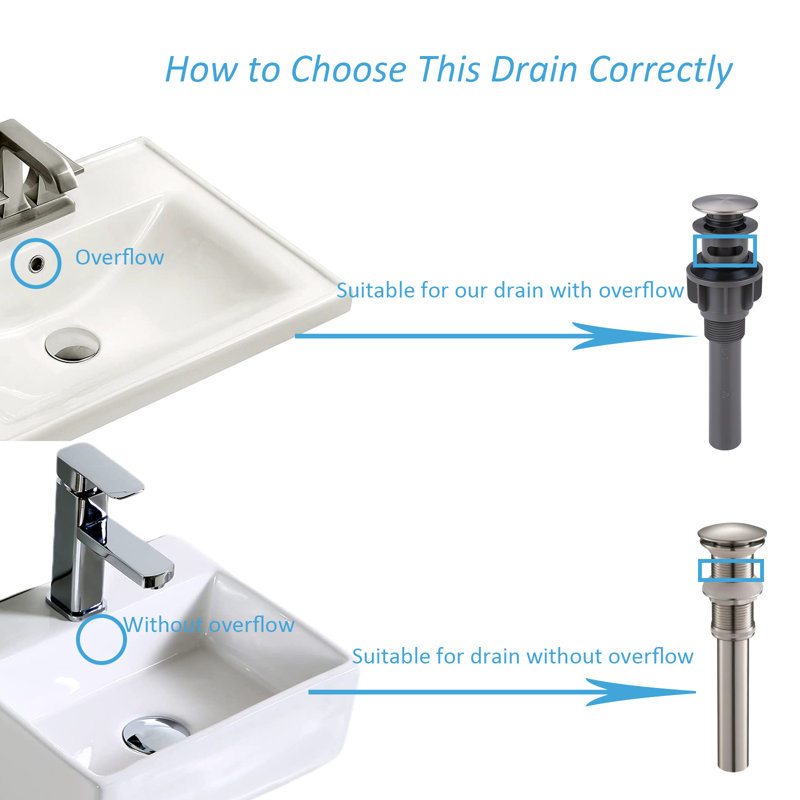 How to Choose This Drain Correctly

Overflow

Suitable for our drain with overflow

Without overflow

Suitable for drain without overflow