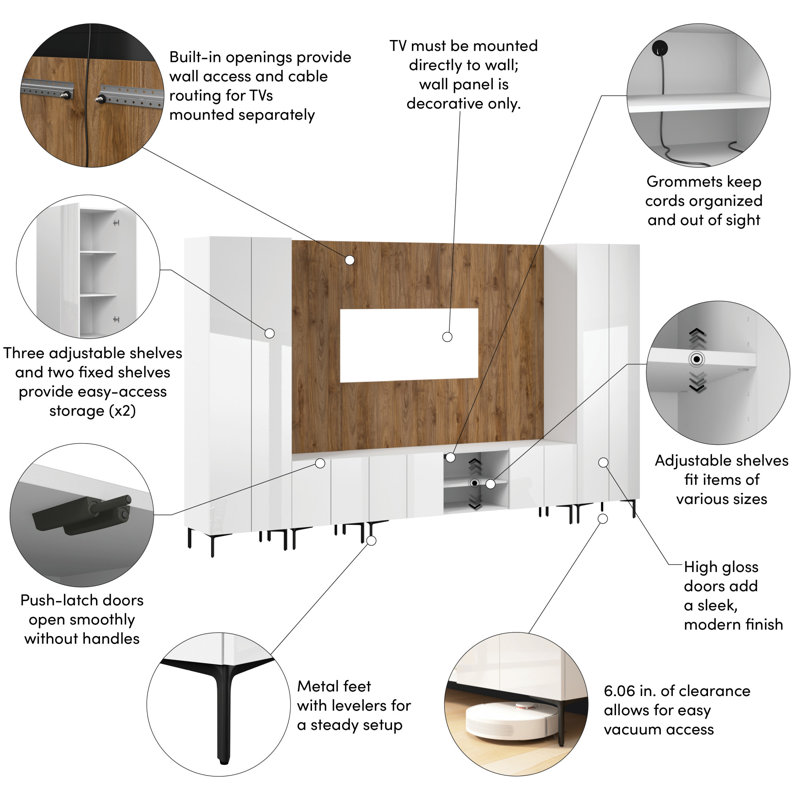 Built-in openings provide wall access and cable routing for TVs mounted separately

TV must be mounted directly to wall; wall panel is decorative only.

Grommets keep cords organized and out of sight

Three adjustable shelves and two fixed shelves provide easy-access storage (x2)

Adjustable shelves fit items of various sizes

Push-latch doors open smoothly without handles

High gloss doors add a sleek, modern finish

Metal feet with levelers for a steady setup

6.06 in. of clearance allows for easy vacuum access