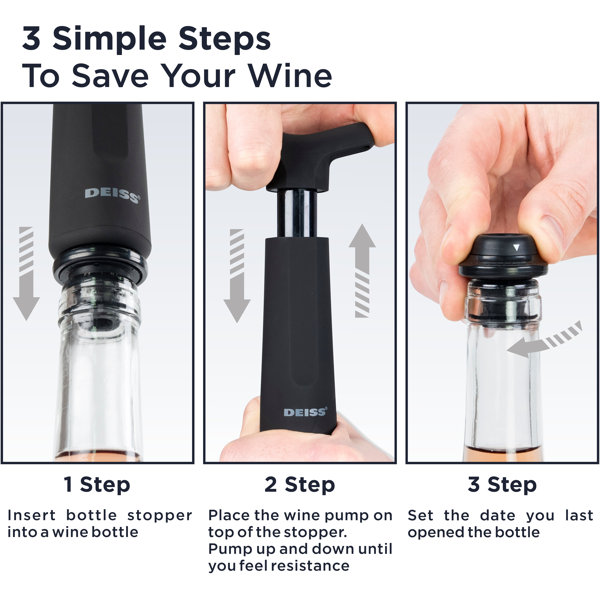 3 Simple Steps
To Save Your Wine

DEISS

1 Step

Insert bottle stopper into a wine bottle

DEISS

2 Step

Place the wine pump on top of the stopper.
Pump up and down until you feel resistance

3 Step

Set the date you last opened the bottle