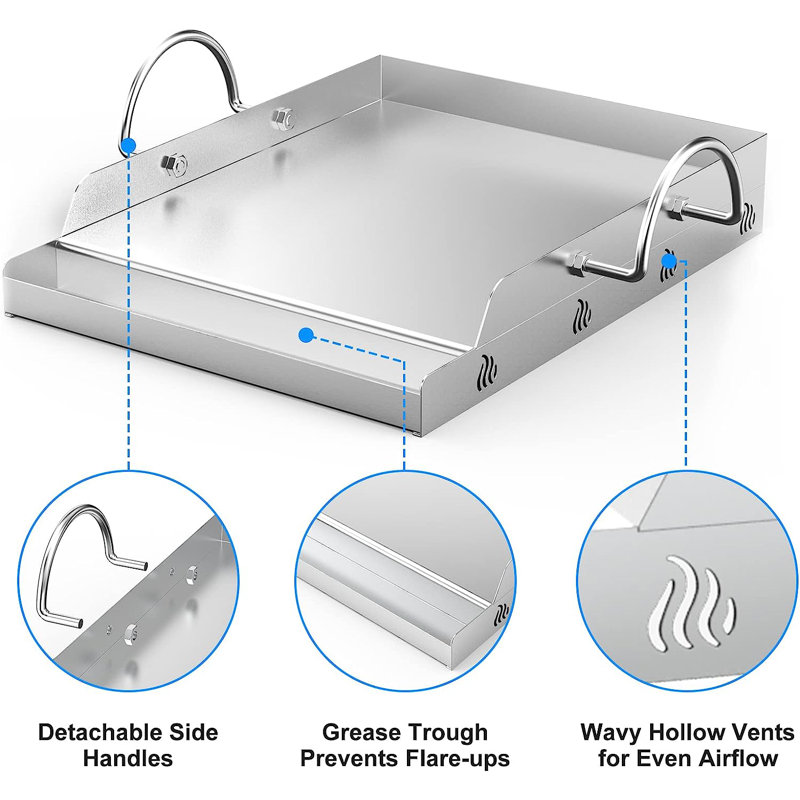 Detachable Side Handles

Grease Trough Prevents Flare-ups

Wavy Hollow Vents for Even Airflow