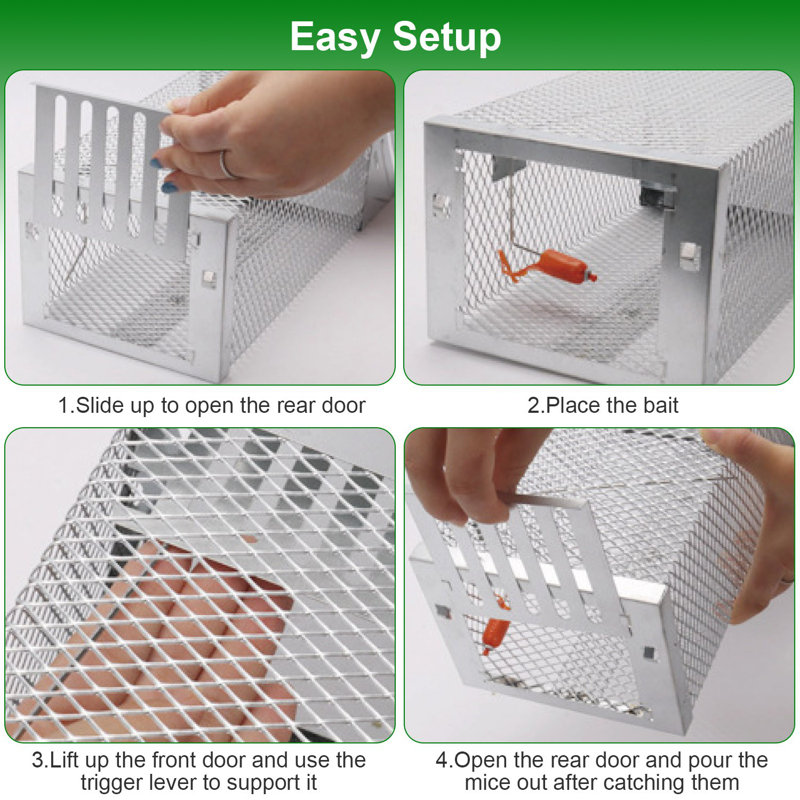 Easy Setup

1.Slide up to open the rear door

2.Place the bait

3.Lift up the front door and use the trigger lever to support it

4.Open the rear door and pour the mice out after catching them