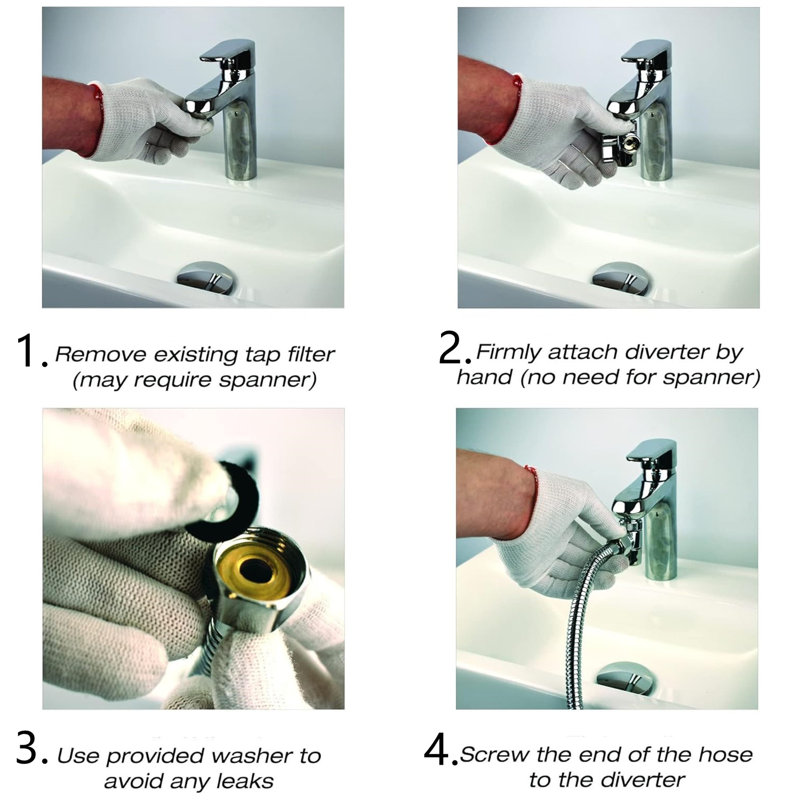 1. Remove existing tap filter (may require spanner)

2. Firmly attach diverter by hand (no need for spanner)

3. Use provided washer to avoid any leaks

4. Screw the end of the hose to the diverter