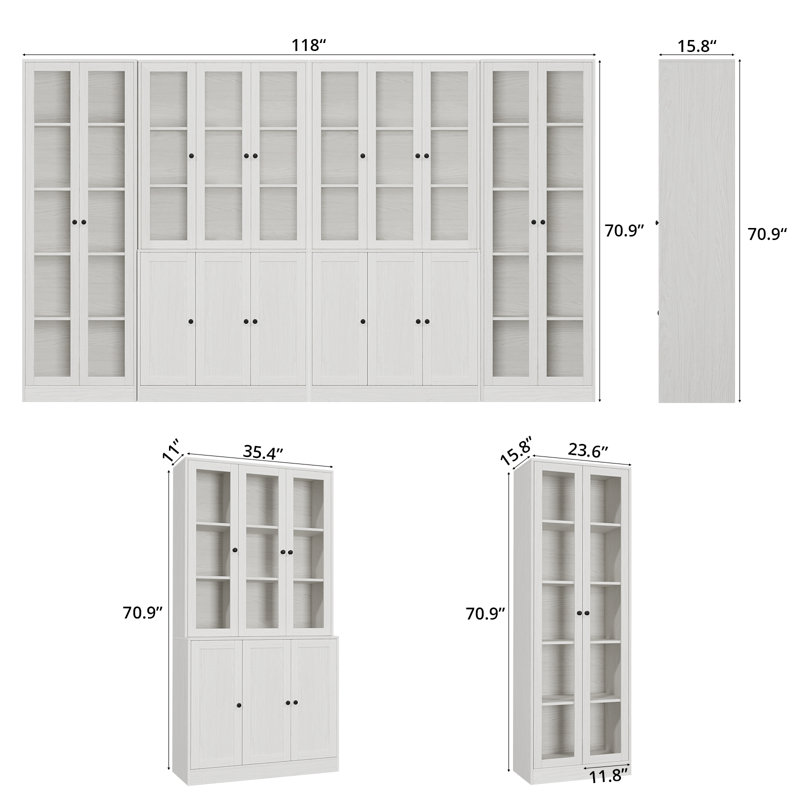 118″

15.8″

70.9″

70.9″

11″

35.4″

70.9″

15.8″

23.6″

70.9″

11.8″