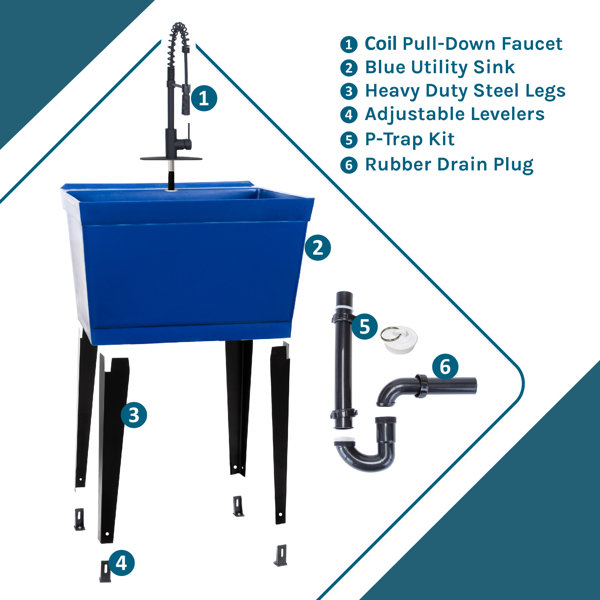 1 Coil Pull-Down Faucet
2 Blue Utility Sink
3 Heavy Duty Steel Legs
4 Adjustable Levelers
5 P-Trap Kit
6 Rubber Drain Plug

1

2

5

6

3

4