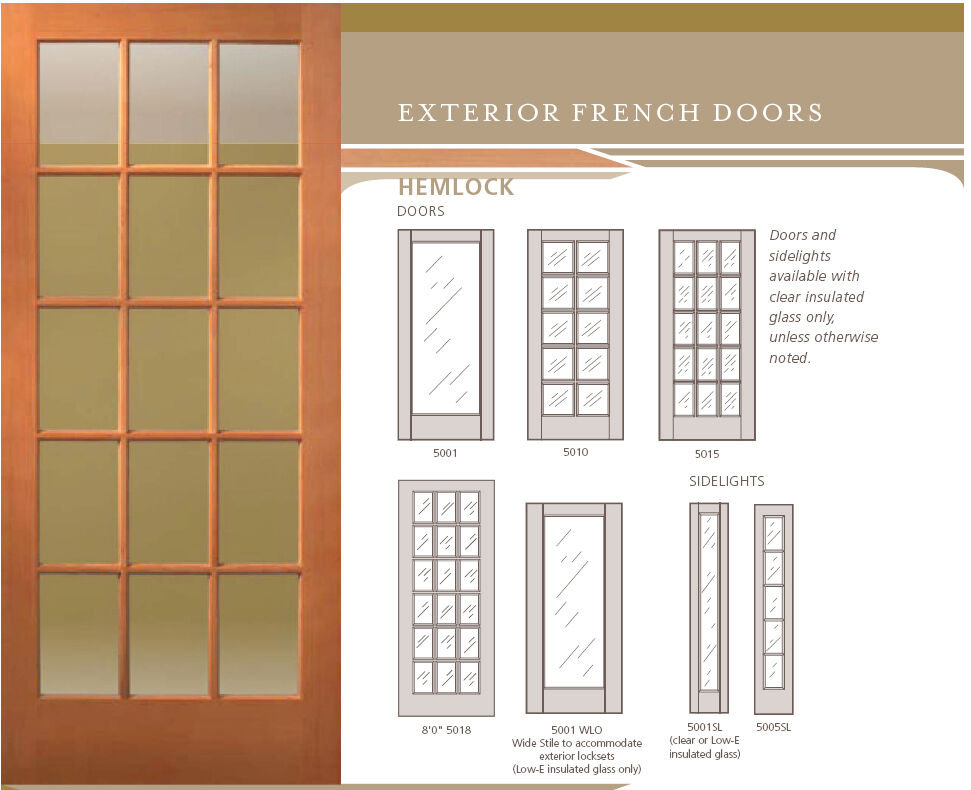 EXTERIOR FRENCH DOORS

HEMLOCK
DOORS

Doors and sidelights available with clear insulated glass only, unless otherwise noted.

5001

5010

5015

SIDELIGHTS

8'0" 5018

5001 WLO
Wide Stile to accommodate exterior locksets
(Low-E insulated glass only)

5001SL
(clear or Low-E insulated glass)

5005SL