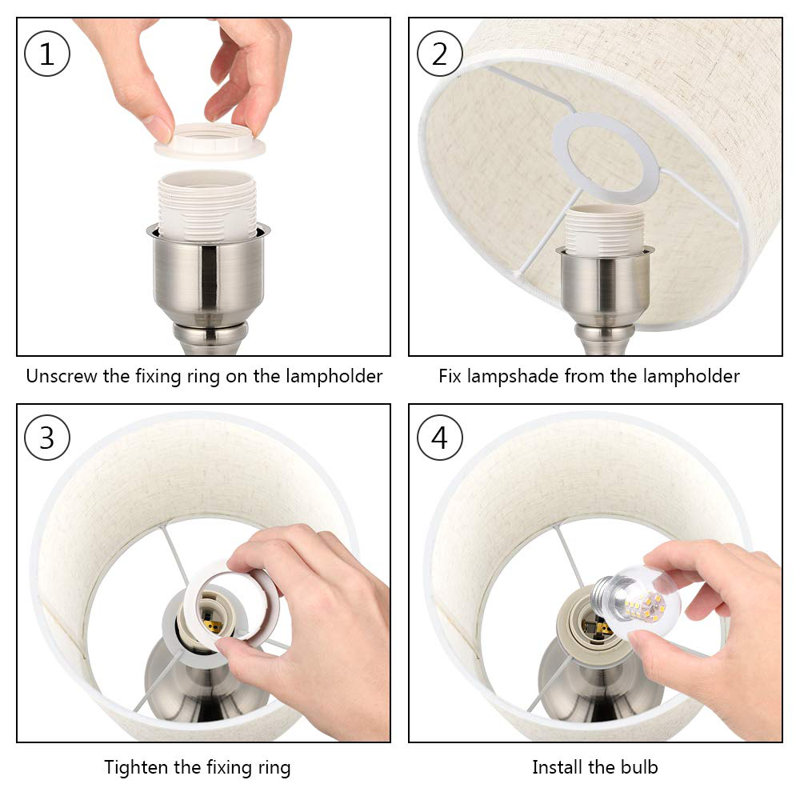 1

Unscrew the fixing ring on the lampholder

2

Fix lampshade from the lampholder

3

Tighten the fixing ring

4

Install the bulb