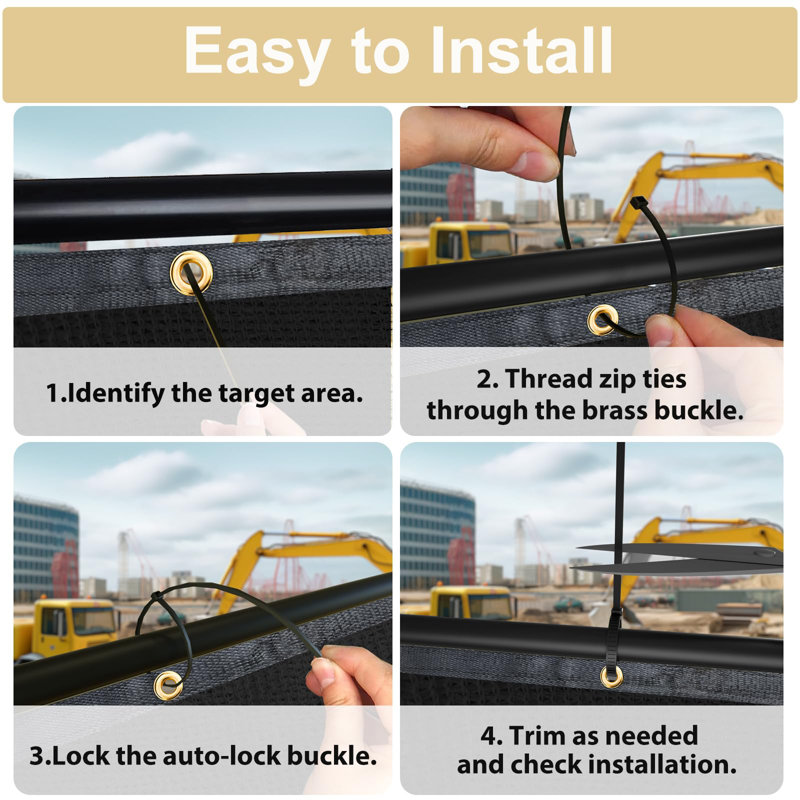 Easy to Install

1.Identify the target area.

2. Thread zip ties through the brass buckle.

3.Lock the auto-lock buckle.

4. Trim as needed and check installation.