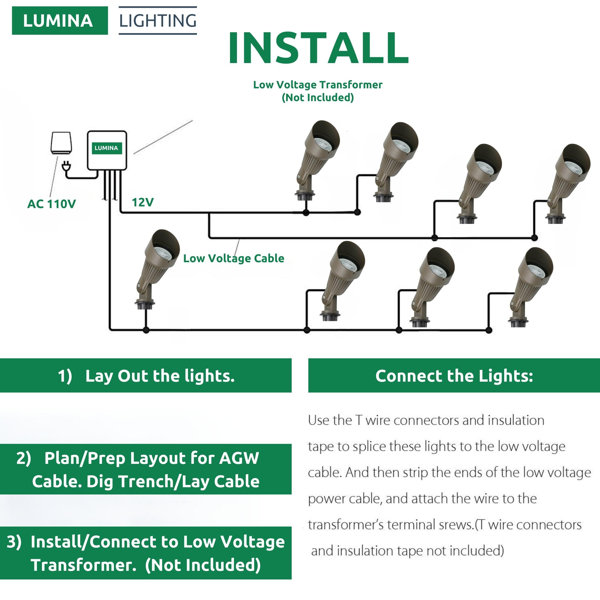 LUMINA LIGHTING

INSTALL

Low Voltage Transformer
(Not Included)

LUMINA

AC 110V

12V

Low Voltage Cable

1) Lay Out the lights.

2) Plan/Prep Layout for AGW Cable. Dig Trench/Lay Cable

3) Install/Connect to Low Voltage Transformer. (Not Included)

Connect the Lights:

Use the T wire connectors and insulation tape to splice these lights to the low voltage cable. And then strip the ends of the low voltage power cable, and attach the wire to the transformer's terminal srews.(T wire connectors and insulation tape not included)