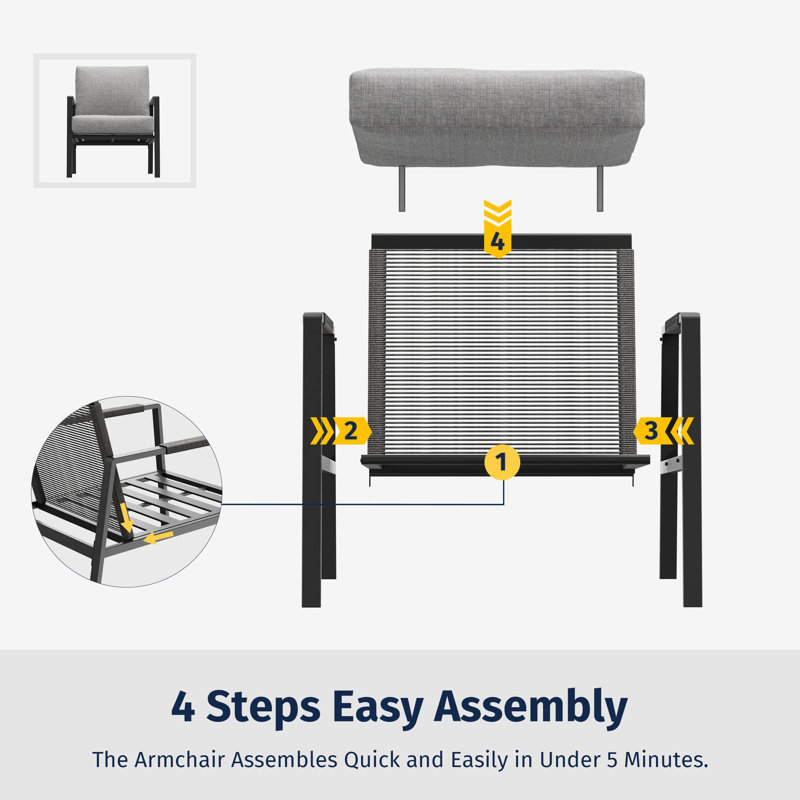 4

2

3

1

4 Steps Easy Assembly

The Armchair Assembles Quick and Easily in Under 5 Minutes.