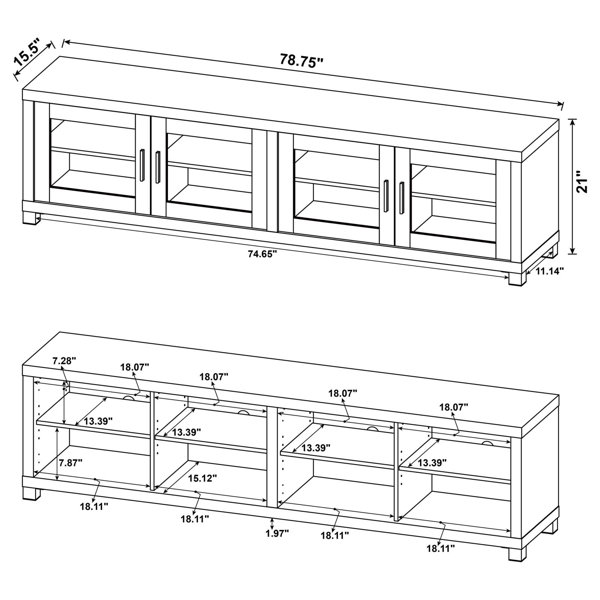 15.5"
78.75"
21"
74.65"
11.14"

7.28"
18.07"
18.07"
18.07"
18.07"
13.39"
13.39"
13.39"
13.39"
7.87"
15.12"
18.11"
18.11"
1.97"
18.11"
18.11"