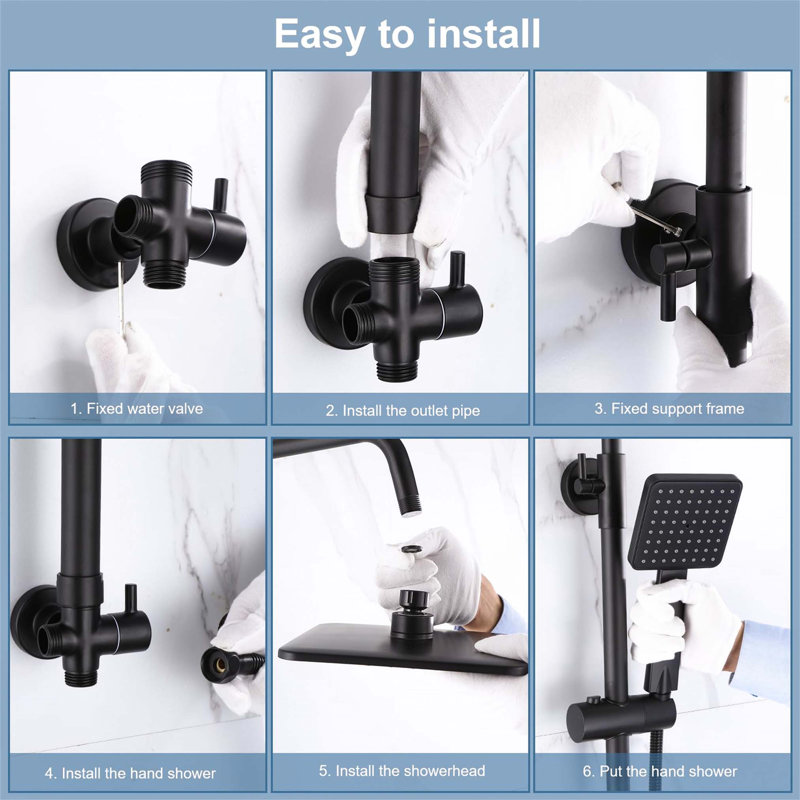 Easy to install

1. Fixed water valve

2. Install the outlet pipe

3. Fixed support frame

4. Install the hand shower

5. Install the showerhead

6. Put the hand shower