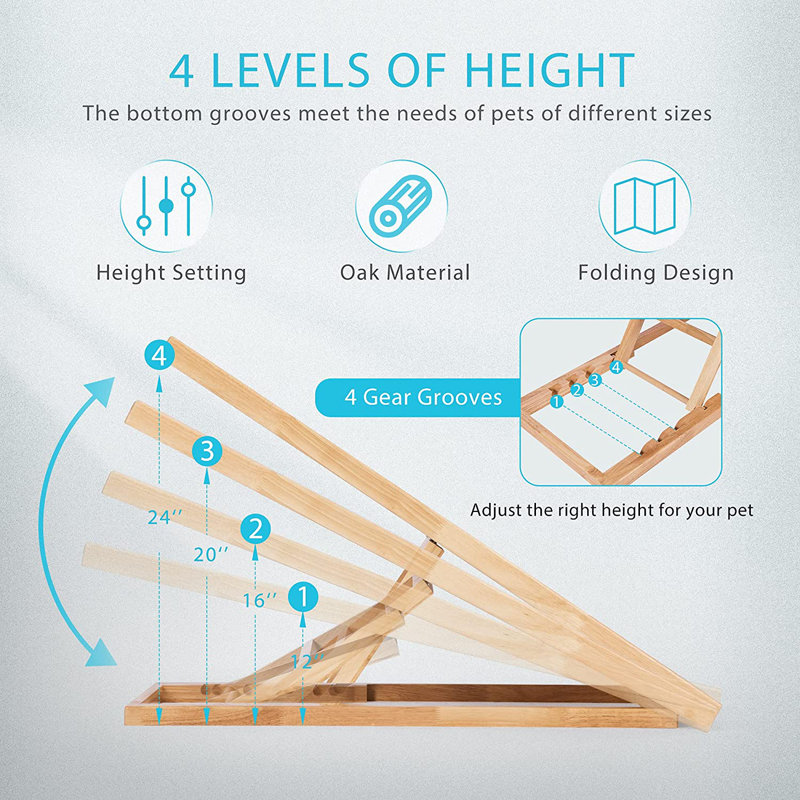 4 LEVELS OF HEIGHT
The bottom grooves meet the needs of pets of different sizes

Height Setting
Oak Material
Folding Design

4 Gear Grooves
1
2
3
4

Adjust the right height for your pet

4
3
2
1
24''
20''
16''
12''