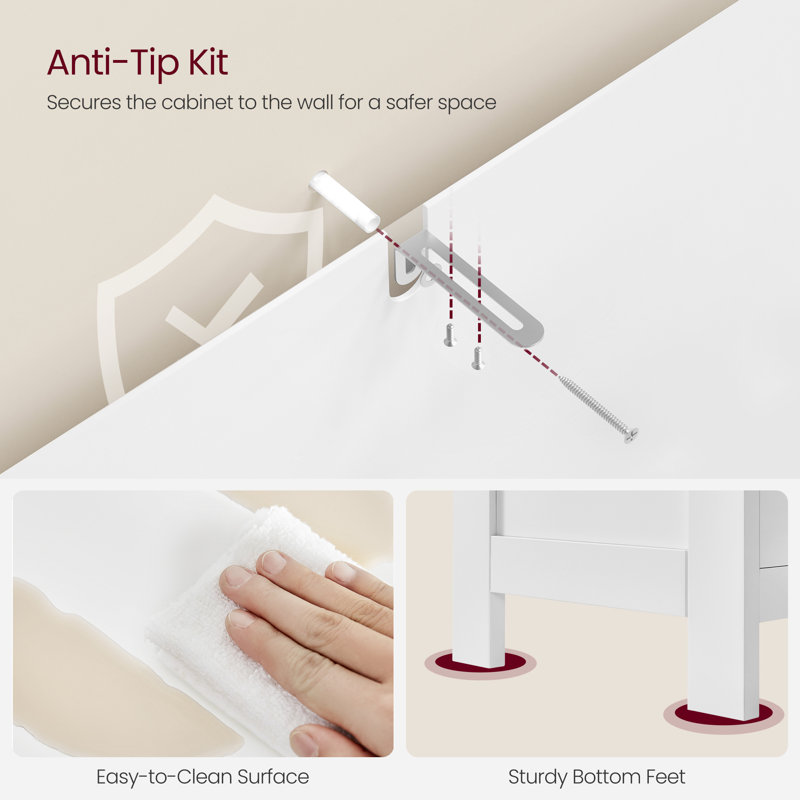 Anti-Tip Kit
Secures the cabinet to the wall for a safer space

Easy-to-Clean Surface

Sturdy Bottom Feet