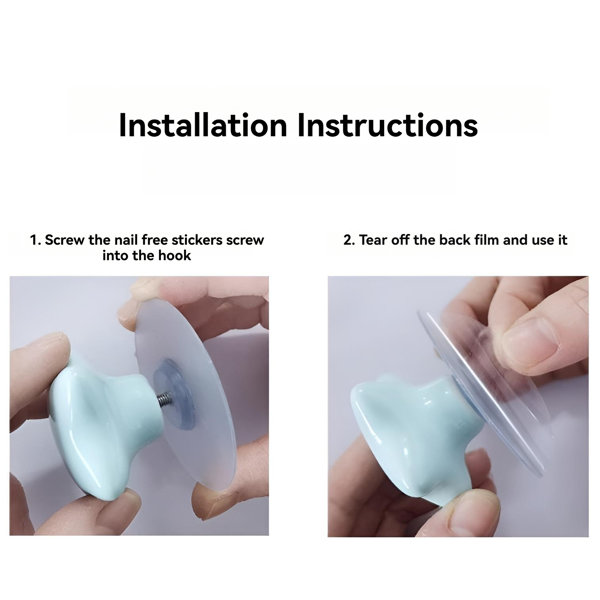 Installation Instructions

1. Screw the nail free stickers screw into the hook

2. Tear off the back film and use it