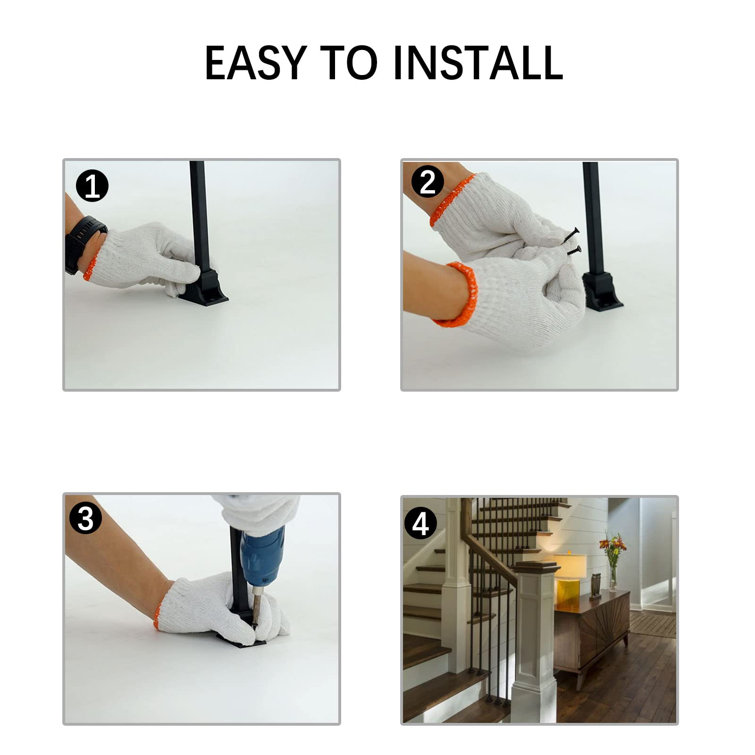 EASY TO INSTALL

1

2

3

4