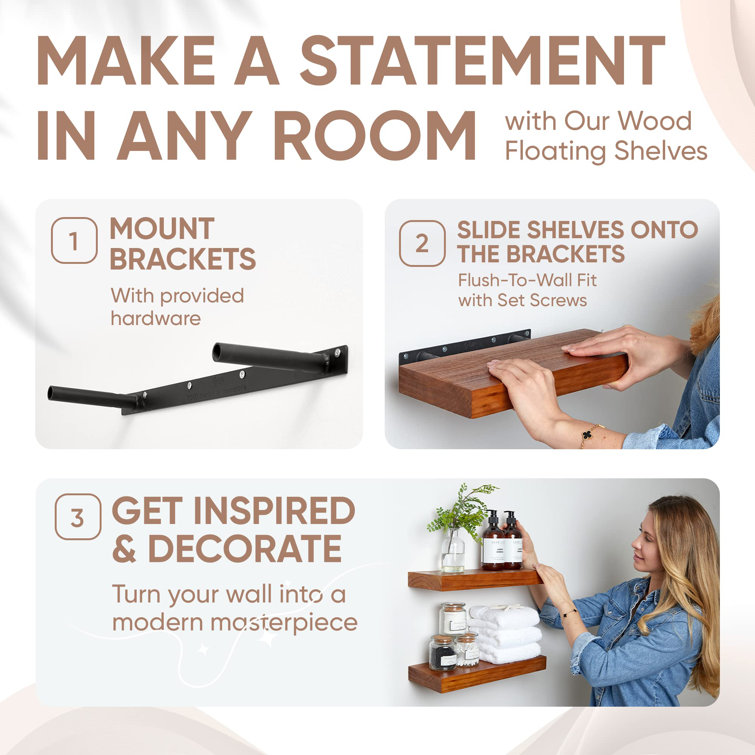 MAKE A STATEMENT IN ANY ROOM with Our Wood Floating Shelves

1 MOUNT BRACKETS
With provided hardware

2 SLIDE SHELVES ONTO THE BRACKETS
Flush-To-Wall Fit with Set Screws

3 GET INSPIRED & DECORATE
Turn your wall into a modern masterpiece