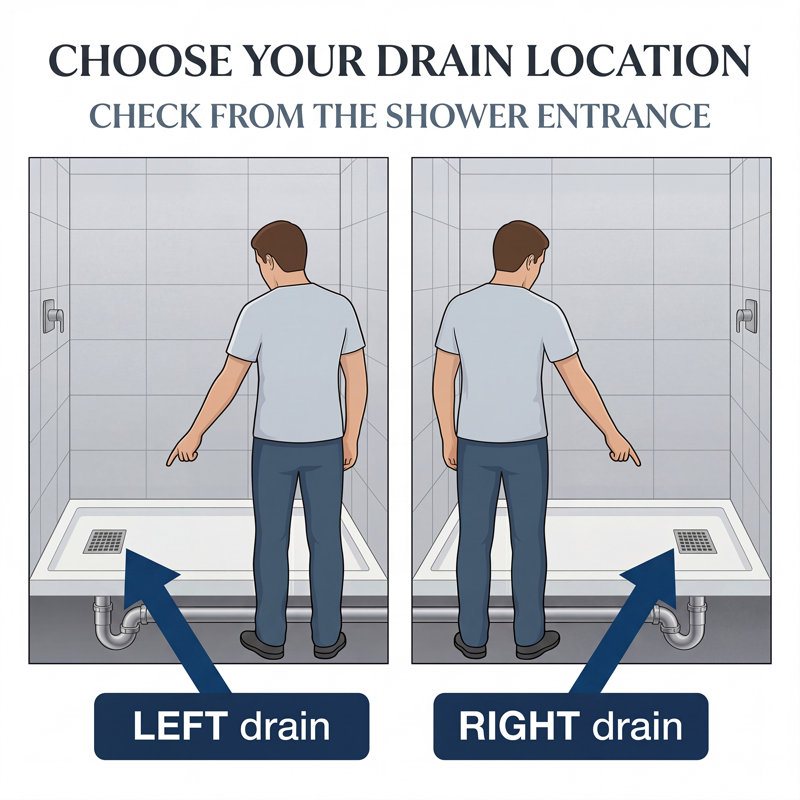 CHOOSE YOUR DRAIN LOCATION

CHECK FROM THE SHOWER ENTRANCE

LEFT drain

RIGHT drain