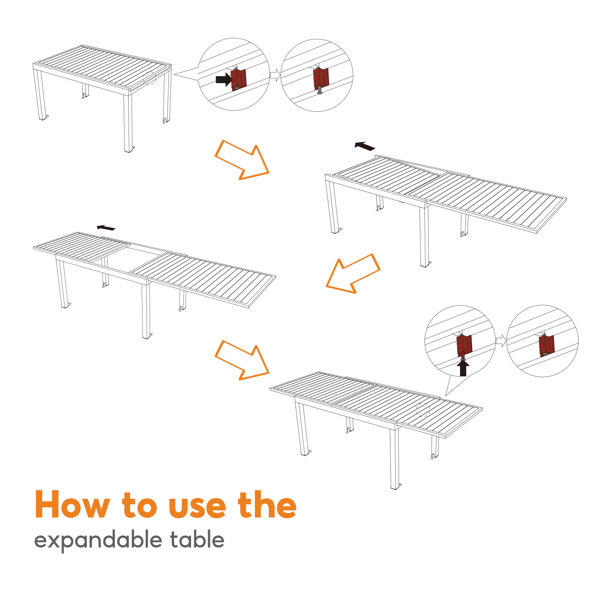 How to use the

expandable table