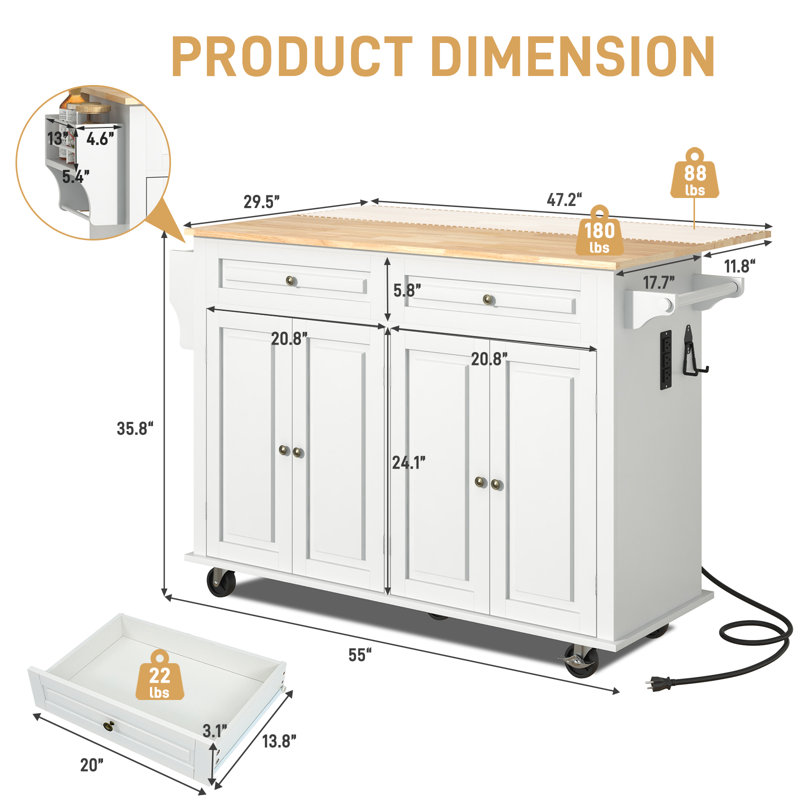 PRODUCT DIMENSION

13"
4.6"
5.4"

29.5"
47.2"
88 lbs
180 lbs
11.8"
17.7"
5.8"
20.8"
20.8"
35.8"
24.1"
55"

22 lbs
3.1"
13.8"
20"