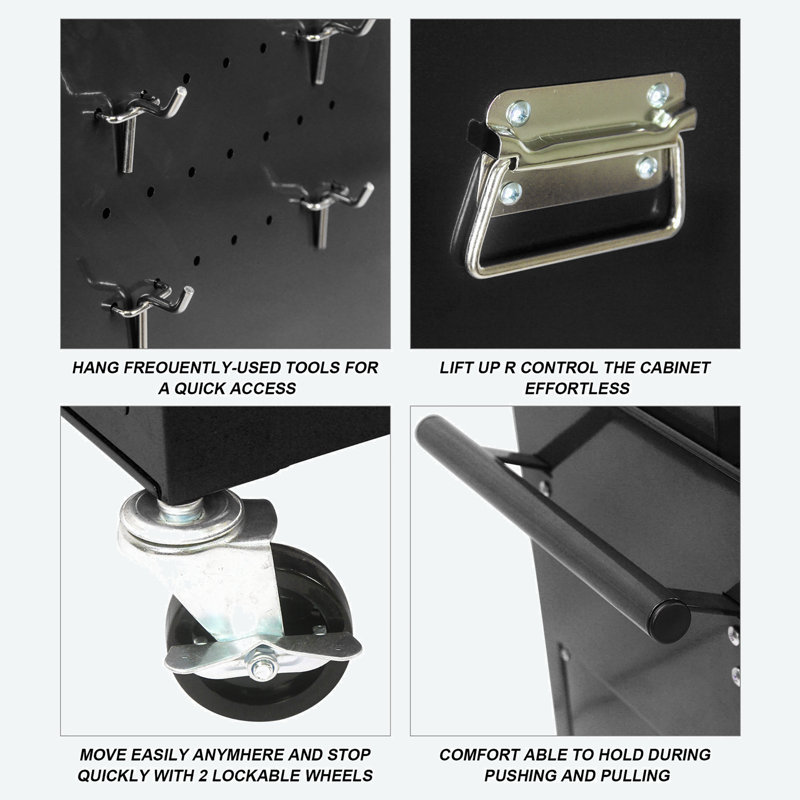 HANG FREOUENTLY-USED TOOLS FOR A QUICK ACCESS

LIFT UP R CONTROL THE CABINET EFFORTLESS

MOVE EASILY ANYMHERE AND STOP QUICKLY WITH 2 LOCKABLE WHEELS

COMFORT ABLE TO HOLD DURING PUSHING AND PULLING