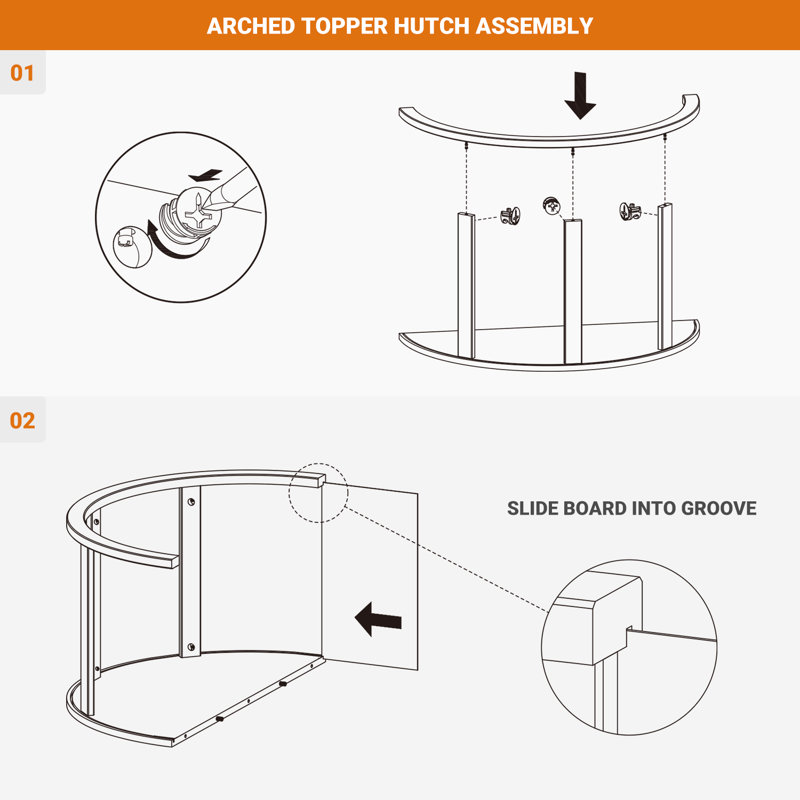 ARCHED TOPPER HUTCH ASSEMBLY

01

02

SLIDE BOARD INTO GROOVE