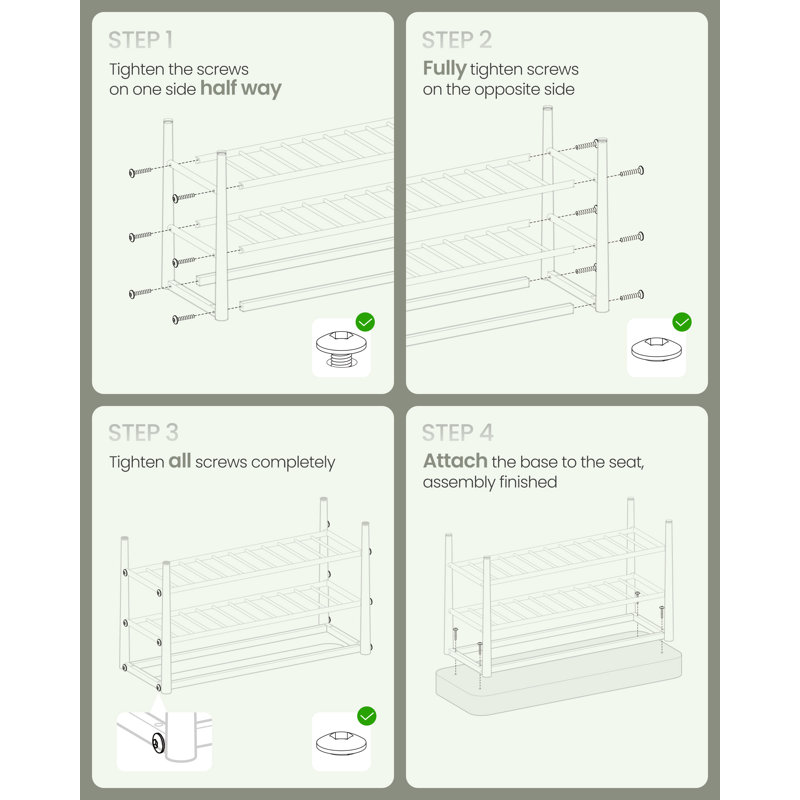 STEP 1
Tighten the screws on one side half way

STEP 2
Fully tighten screws on the opposite side

STEP 3
Tighten all screws completely

STEP 4
Attach the base to the seat, assembly finished