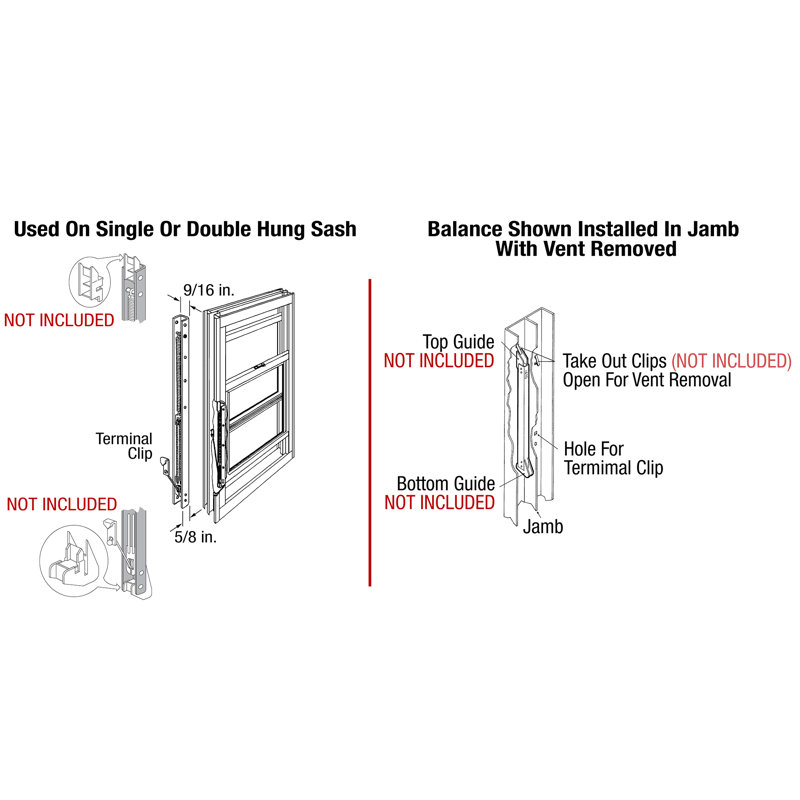 Used On Single Or Double Hung Sash

NOT INCLUDED

9/16 in.

Terminal Clip

NOT INCLUDED

5/8 in.

Balance Shown Installed In Jamb With Vent Removed

Top Guide
NOT INCLUDED

Take Out Clips (NOT INCLUDED)
Open For Vent Removal

Hole For
Termimal Clip

Bottom Guide
NOT INCLUDED

Jamb