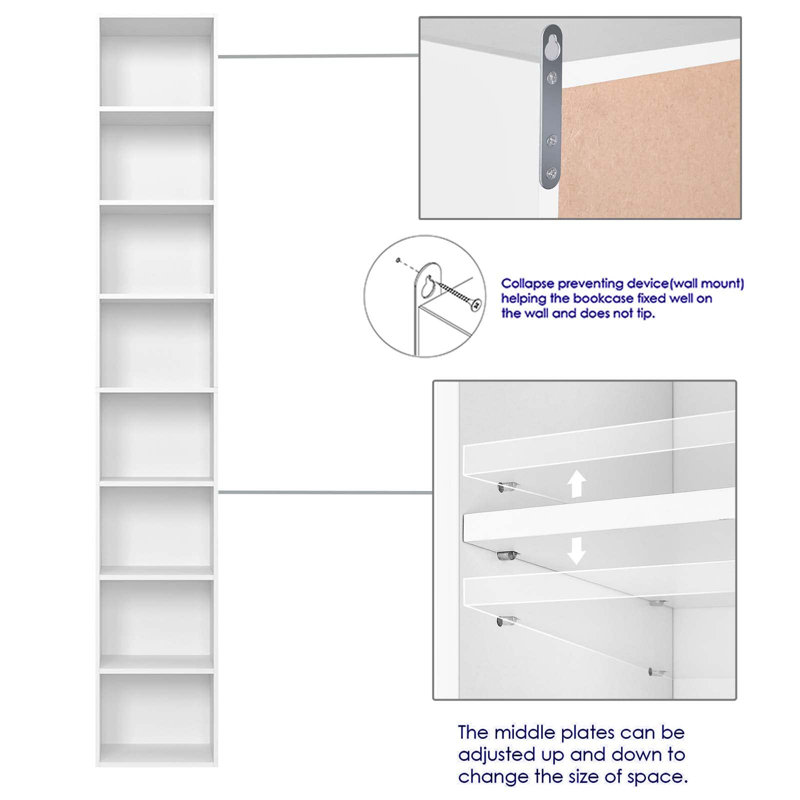 Collapse preventing device(wall mount) helping the bookcase fixed well on the wall and does not tip.

The middle plates can be adjusted up and down to change the size of space.