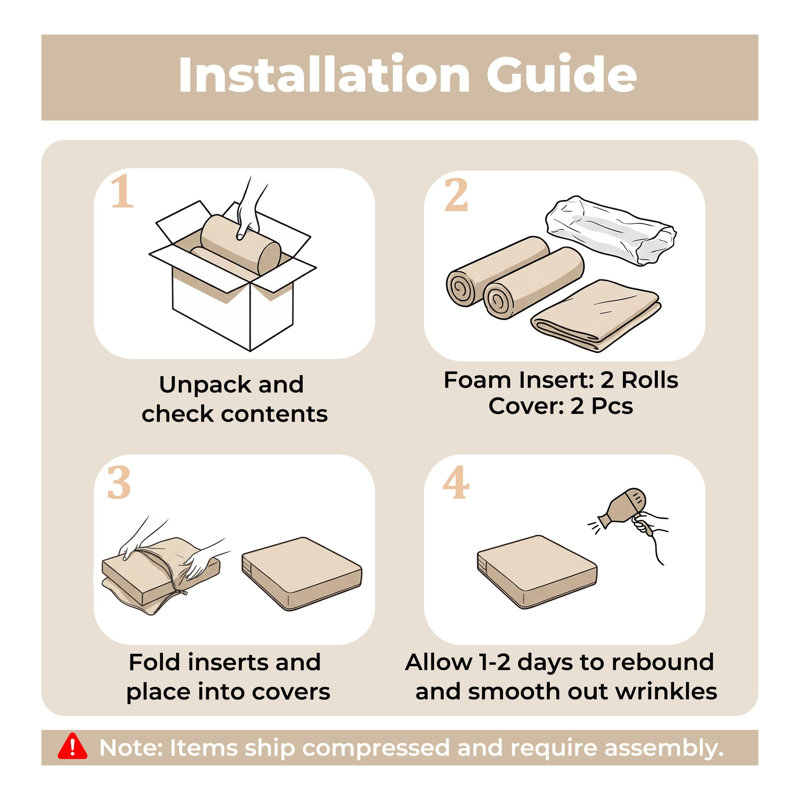 Installation Guide

1

Unpack and check contents

2

Foam Insert: 2 Rolls
Cover: 2 Pcs

3

Fold inserts and place into covers

4

Allow 1-2 days to rebound and smooth out wrinkles

Note: Items ship compressed and require assembly.